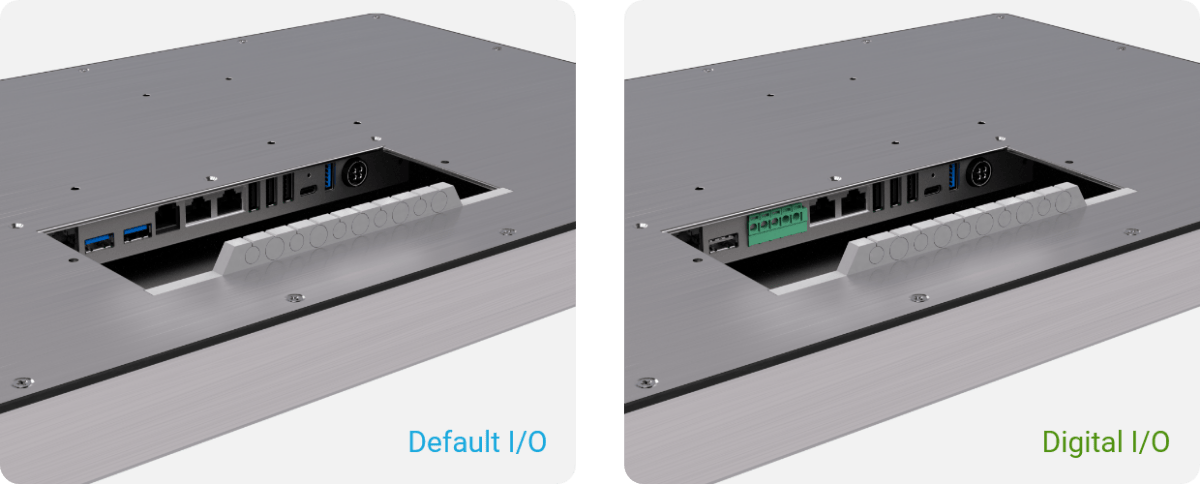 Default I/O

Digital I/O