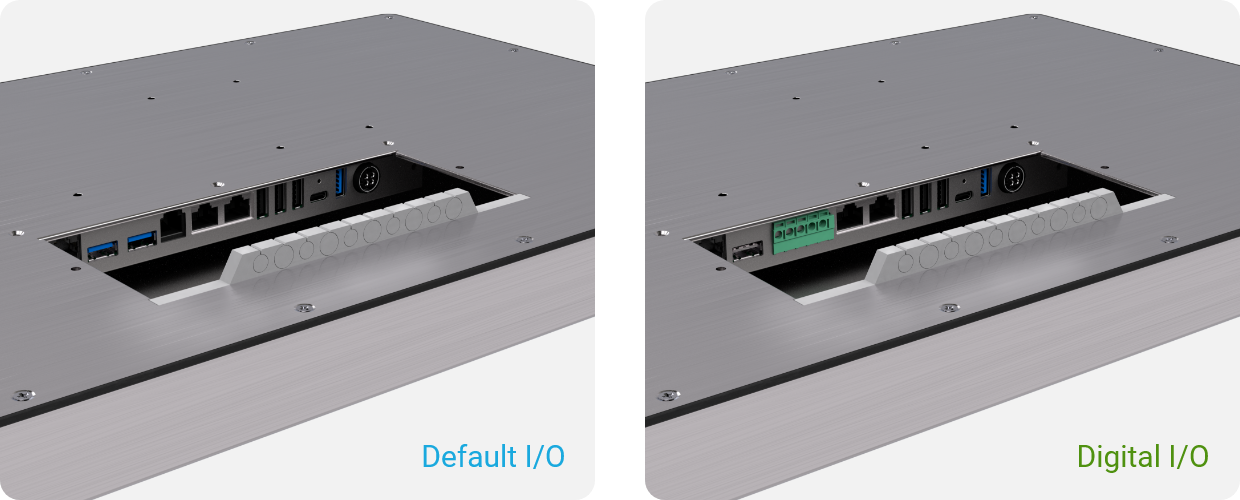 Default I/O

Digital I/O