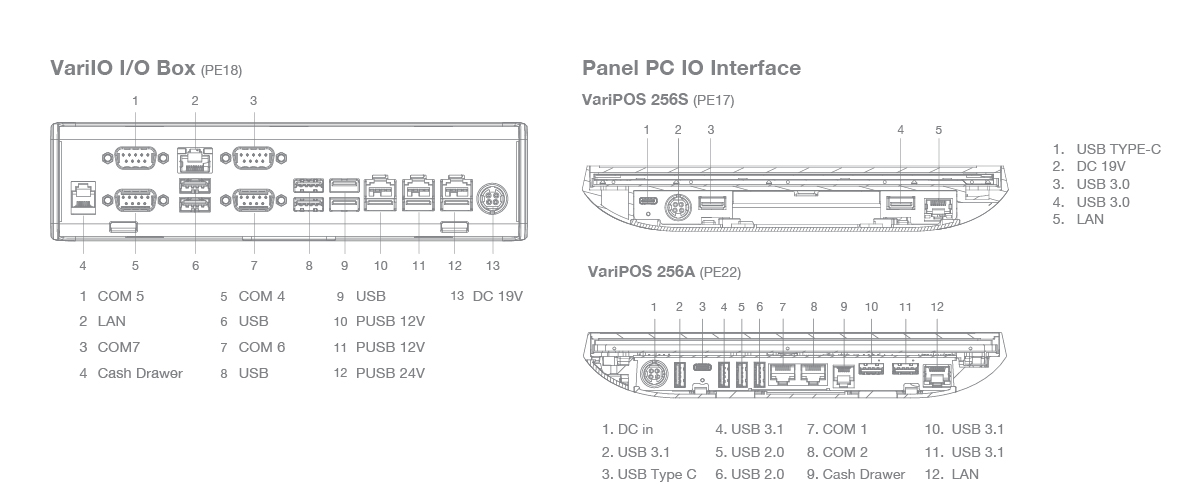 VariIO I/O Box (PE18)

1 2 3

4 5 6 7 8 9 10 11 12 13

1 COM 5
2 LAN
3 COM7
4 Cash Drawer

5 COM 4
6 USB
7 COM 6
8 USB

9 USB
10 PUSB 12V
11 PUSB 12V
12 PUSB 24V

13 DC 19V

Panel PC IO Interface

VariPOS 256S (PE17)

1 2 3 4 5

1. USB TYPE-C
2. DC 19V
3. USB 3.0
4. USB 3.0
5. LAN

VariPOS 256A (PE22)

1 2 3 4 5 6 7 8 9 10 11 12

1. DC in
2. USB 3.1
3. USB Type C

4. USB 3.1
5. USB 2.0
6. USB 2.0

7. COM 1
8. COM 2
9. Cash Drawer

10. USB 3.1
11. USB 3.1
12. LAN