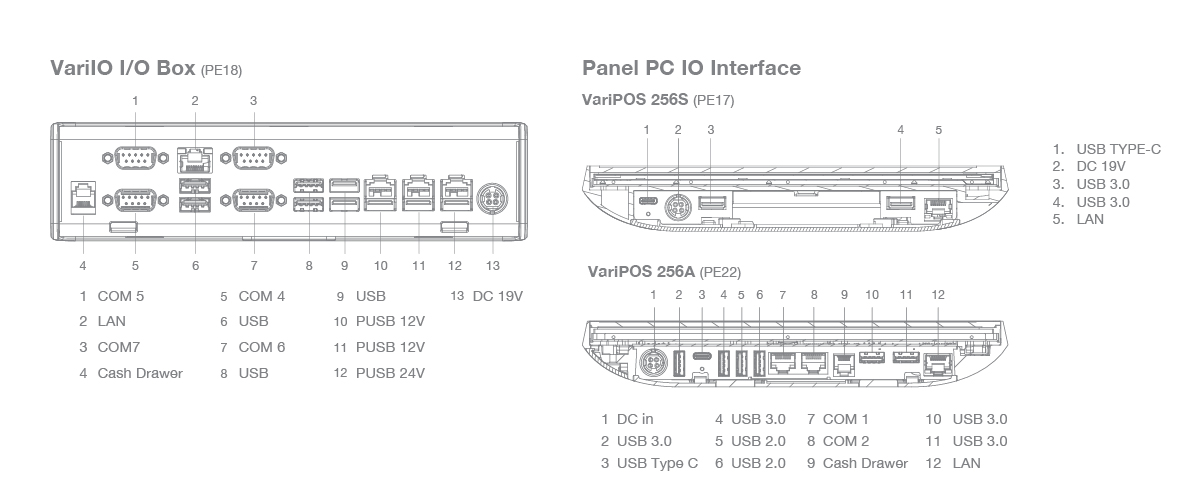 VariIO I/O Box (PE18)

1 2 3

4 5 6 7 8 9 10 11 12 13

1 COM 5
2 LAN
3 COM7
4 Cash Drawer

5 COM 4
6 USB
7 COM 6
8 USB

9 USB
10 PUSB 12V
11 PUSB 12V
12 PUSB 24V

13 DC 19V

Panel PC IO Interface

VariPOS 256S (PE17)

1 2 3 4 5

1. USB TYPE-C
2. DC 19V
3. USB 3.0
4. USB 3.0
5. LAN

VariPOS 256A (PE22)

1 2 3 4 5 6 7 8 9 10 11 12

1 DC in
2 USB 3.0
3 USB Type C

4 USB 3.0
5 USB 2.0
6 USB 2.0

7 COM 1
8 COM 2
9 Cash Drawer

10 USB 3.0
11 USB 3.0
12 LAN