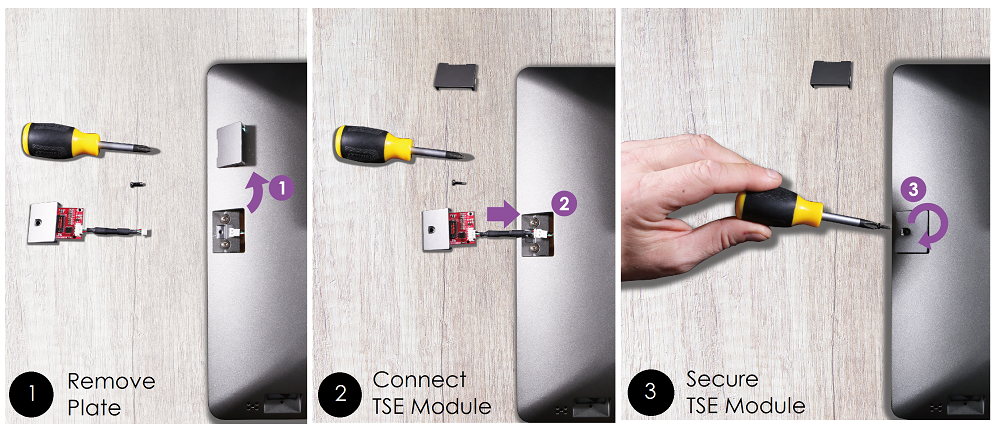 1

1 Remove Plate

2

2 Connect TSE Module

3

3 Secure TSE Module